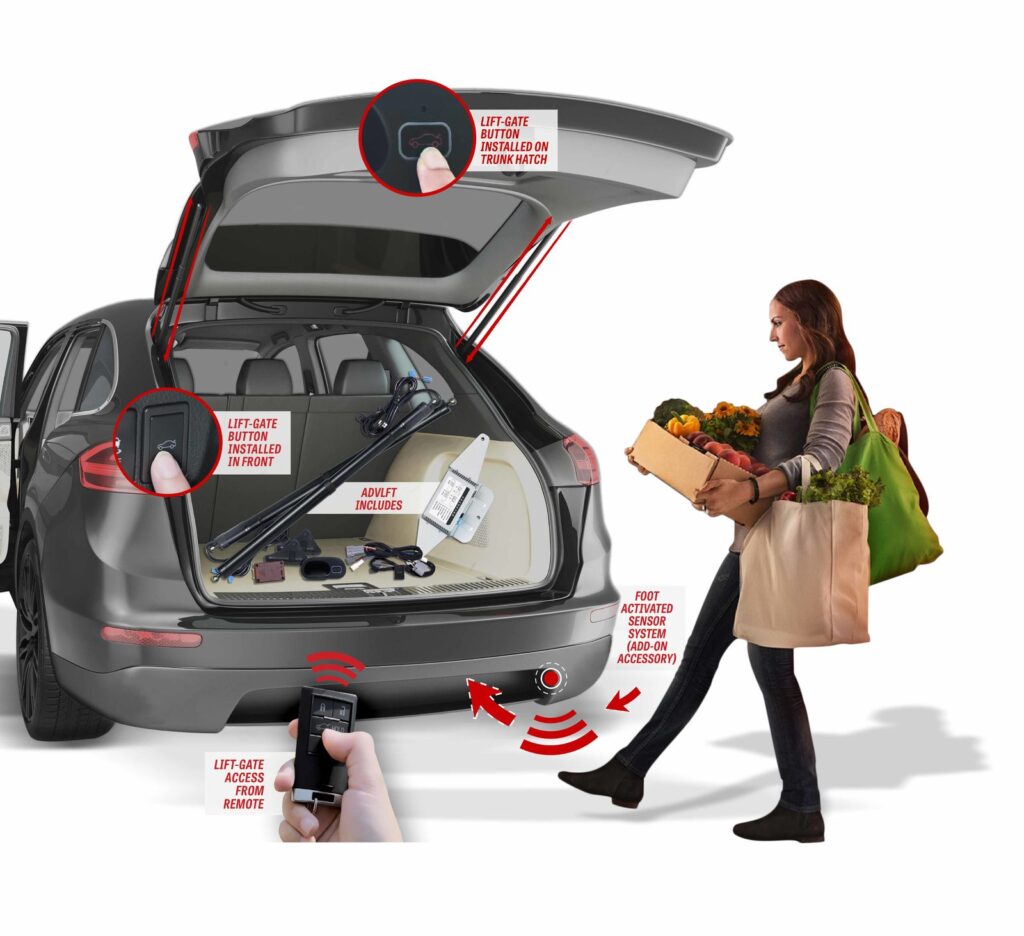 LIFT-GATE BUTTON INSTALLED ON TRUNK HATCH

LIFT-GATE BUTTON INSTALLED IN FRONT

ADVLFT INCLUDES

FOOT ACTIVATED SENSOR SYSTEM (ADD-ON ACCESSORY)

LIFT-GATE ACCESS FROM REMOTE